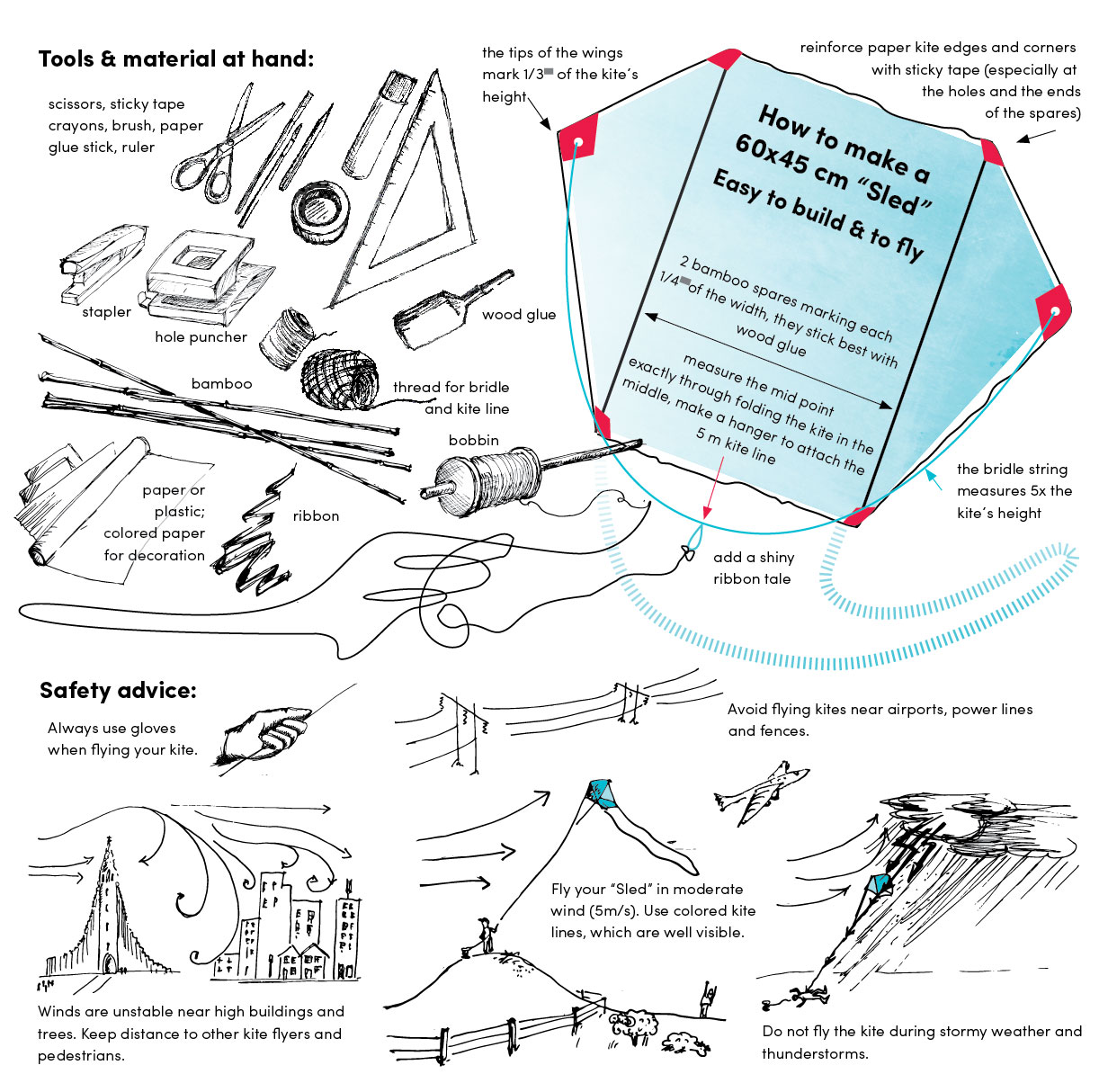 Tools & material at hand:

scissors, sticky tape crayons, brush, paper glue stick, ruler

stapler

hole puncher

wood glue

bamboo

thread for bridle and kite line

bobbin

paper or plastic; colored paper for decoration

ribbon

the tips of the wings mark 1/3 of the kite´s height

reinforce paper kite edges and corners with sticky tape (especially at the holes and the ends of the spares)

How to make a 60x45 cm "Sled" Easy to build & to fly

2 bamboo spares marking each 1/4 of the width, they stick best with wood glue

measure the mid point exactly through folding the kite in the middle, make a hanger to attach the 5 m kite line

the bridle string measures 5x the kite´s height

add a shiny ribbon tale

Safety advice:

Always use gloves when flying your kite.

Avoid flying kites near airports, power lines and fences.

Fly your "Sled" in moderate wind (5m/s). Use colored kite lines, which are well visible.

Winds are unstable near high buildings and trees. Keep distance to other kite flyers and pedestrians.

Do not fly the kite during stormy weather and thunderstorms.